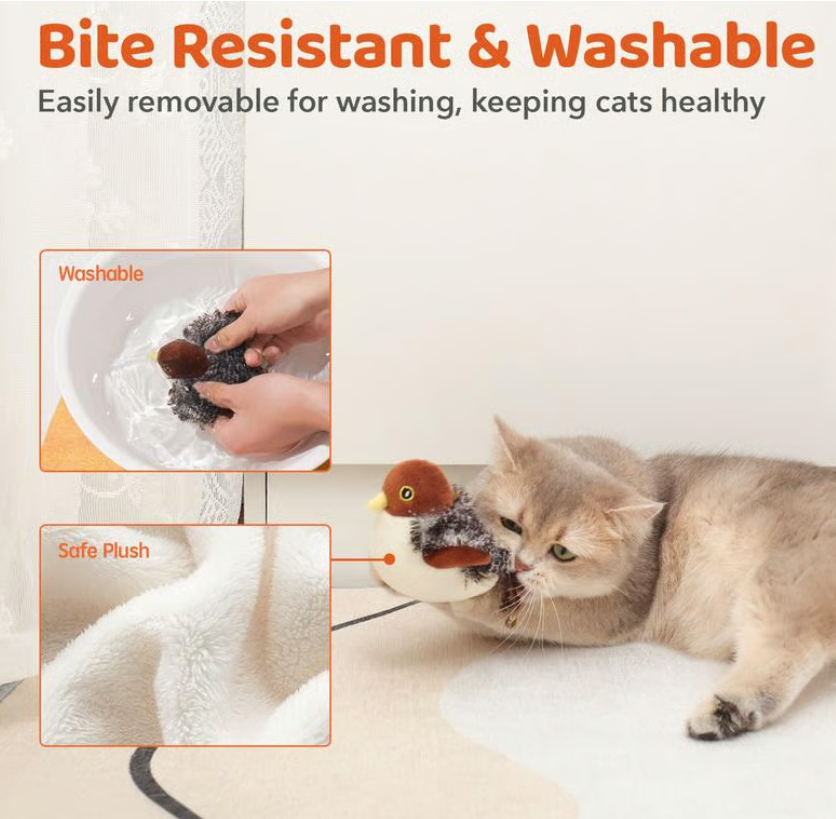 Bite Resistant & Washable

Easily removable for washing, keeping cats healthy

Washable

Safe Plush